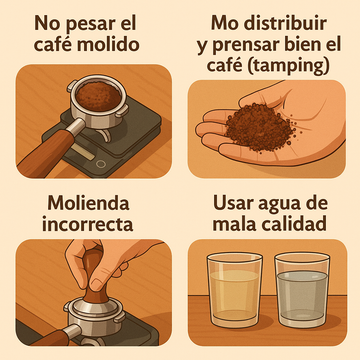 No pesar el café molido

Mo distribuir y prensar bien el café (tamping)

Molienda incorrecta

Usar agua de mala calidad